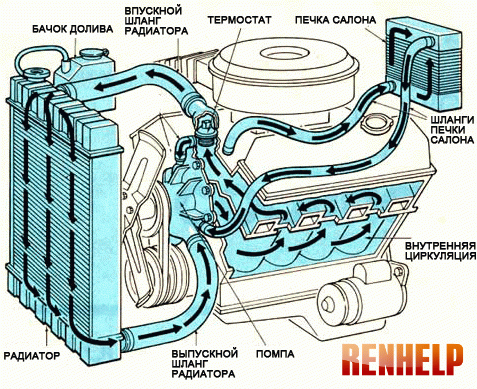 БАЧОК ДОЛИВА

ВПУСКНОЙ ШЛАНГ РАДИАТОРА

ТЕРМОСТАТ

ПЕЧКА САЛОНА

ШЛАНГИ ПЕЧКИ САЛОНА

ВНУТРЕННЯЯ ЦИРКУЛЯЦИЯ

РАДИАТОР

ВЫПУСКНОЙ ШЛАНГ РАДИАТОРА

ПОМПА

RENHELP